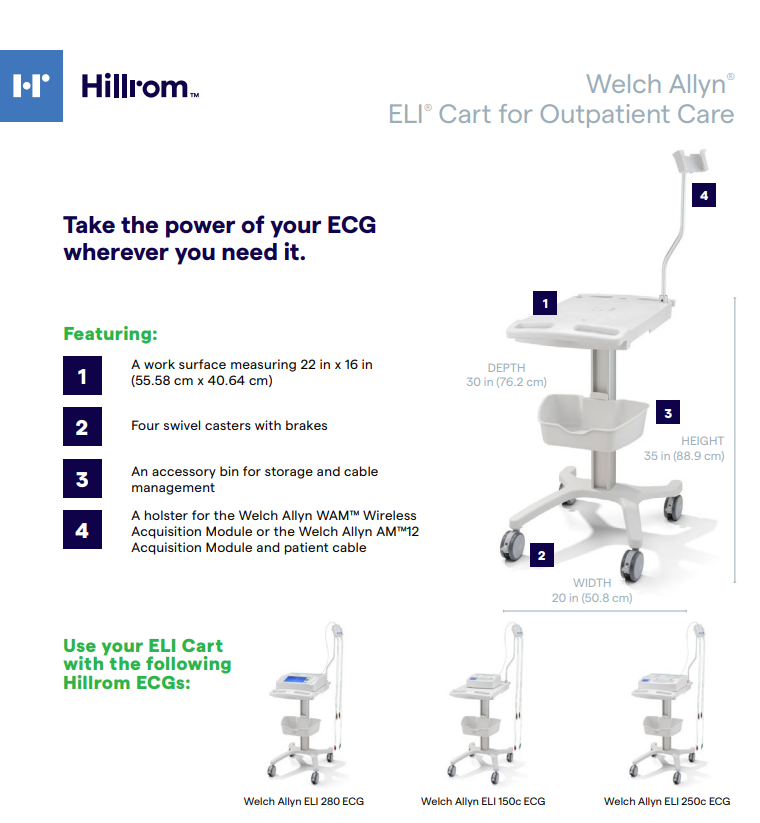 Hillrom™

Welch Allyn®
ELI® Cart for Outpatient Care

Take the power of your ECG wherever you need it.

Featuring:

1 A work surface measuring 22 in x 16 in (55.58 cm x 40.64 cm)

2 Four swivel casters with brakes

3 An accessory bin for storage and cable management

4 A holster for the Welch Allyn WAM™ Wireless Acquisition Module or the Welch Allyn AM™12 Acquisition Module and patient cable

4

1

DEPTH
30 in (76.2 cm)

3

HEIGHT
35 in (88.9 cm)

2

WIDTH
20 in (50.8 cm)

Use your ELI Cart with the following Hillrom ECGs:

Welch Allyn ELI 280 ECG

Welch Allyn ELI 150c ECG

Welch Allyn ELI 250c ECG